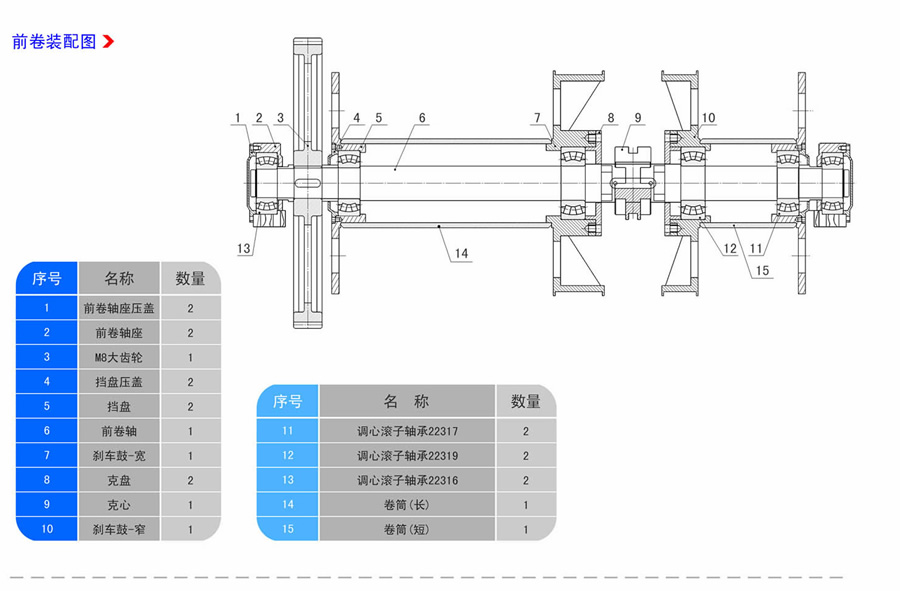 前卷装配图

1 2 3 4 5 6 7 8 9 10

13 14 12 11 15

| 序号 | 名称 | 数量 |
|---|---|---|
| 1 | 前卷轴座压盖 | 2 |
| 2 | 前卷轴座 | 2 |
| 3 | M8大齿轮 | 1 |
| 4 | 挡盘压盖 | 2 |
| 5 | 挡盘 | 2 |
| 6 | 前卷轴 | 1 |
| 7 | 刹车鼓-宽 | 1 |
| 8 | 克盘 | 2 |
| 9 | 克心 | 1 |
| 10 | 刹车鼓-窄 | 1 |

| 序号 | 名 称 | 数量 |
|---|---|---|
| 11 | 调心滚子轴承22317 | 2 |
| 12 | 调心滚子轴承22319 | 2 |
| 13 | 调心滚子轴承22316 | 2 |
| 14 | 卷筒(长) | 1 |
| 15 | 卷筒(短) | 1 |